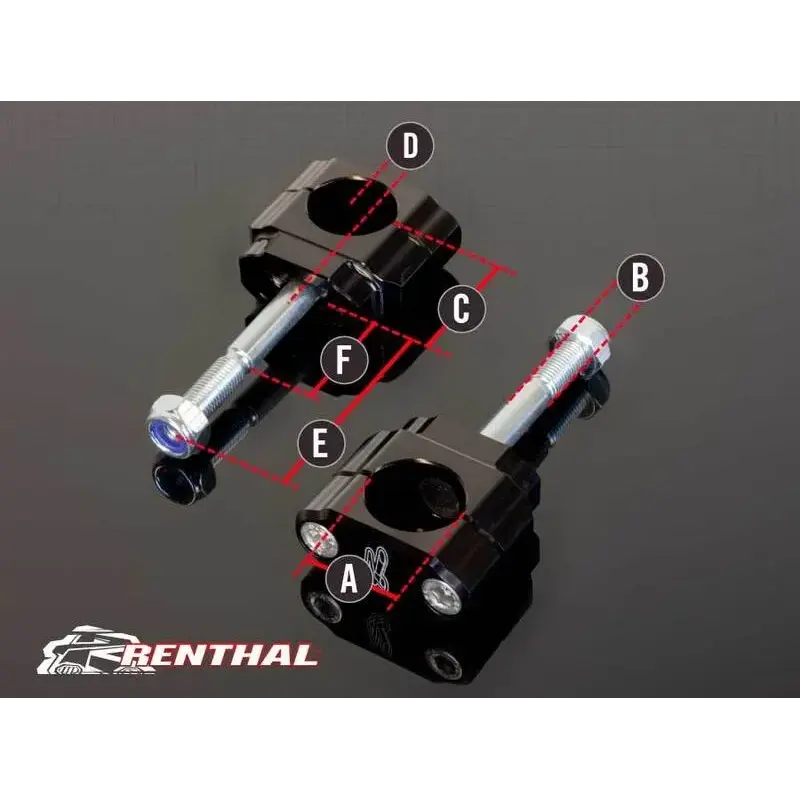 D
B
C
F
E
A
RENTHAL