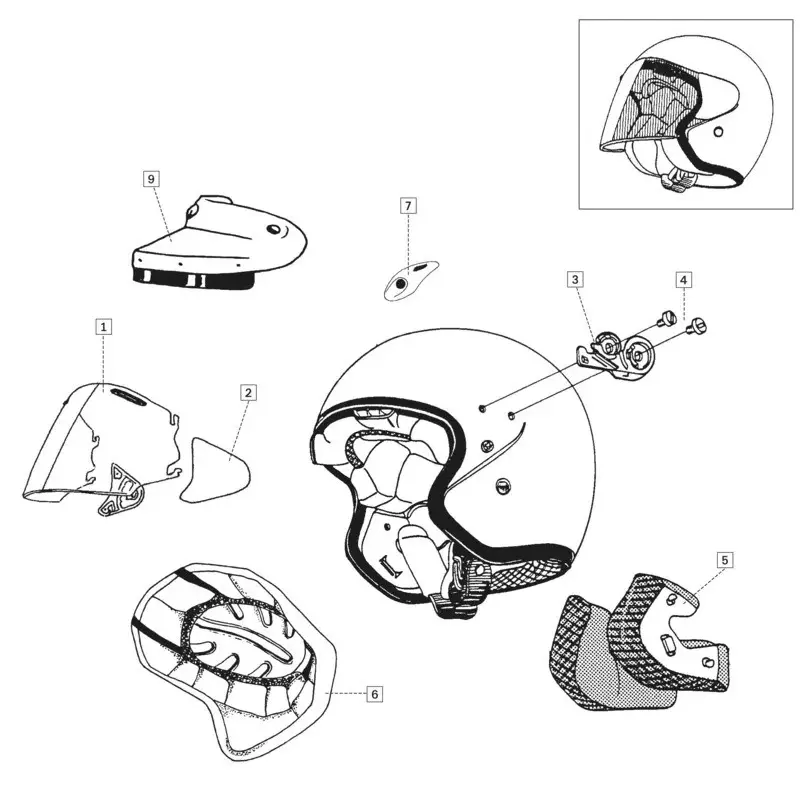 9
7
3
4
1
2
5
6