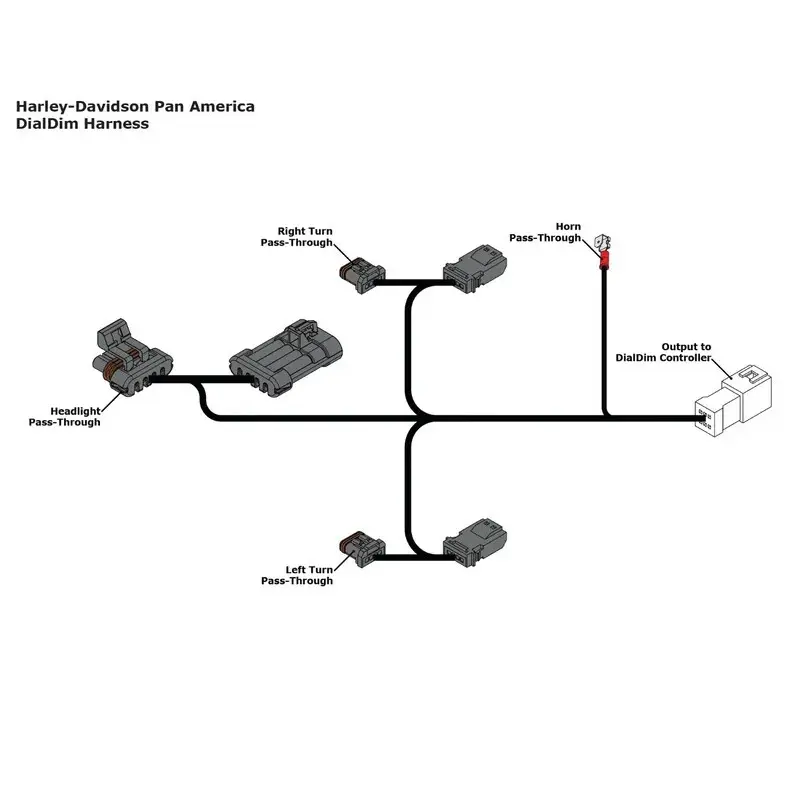 Harley-Davidson Pan America
DialDim Harness

Right Turn
Pass-Through

Horn
Pass-Through

Output to
DialDim Controller

Headlight
Pass-Through

Left Turn
Pass-Through