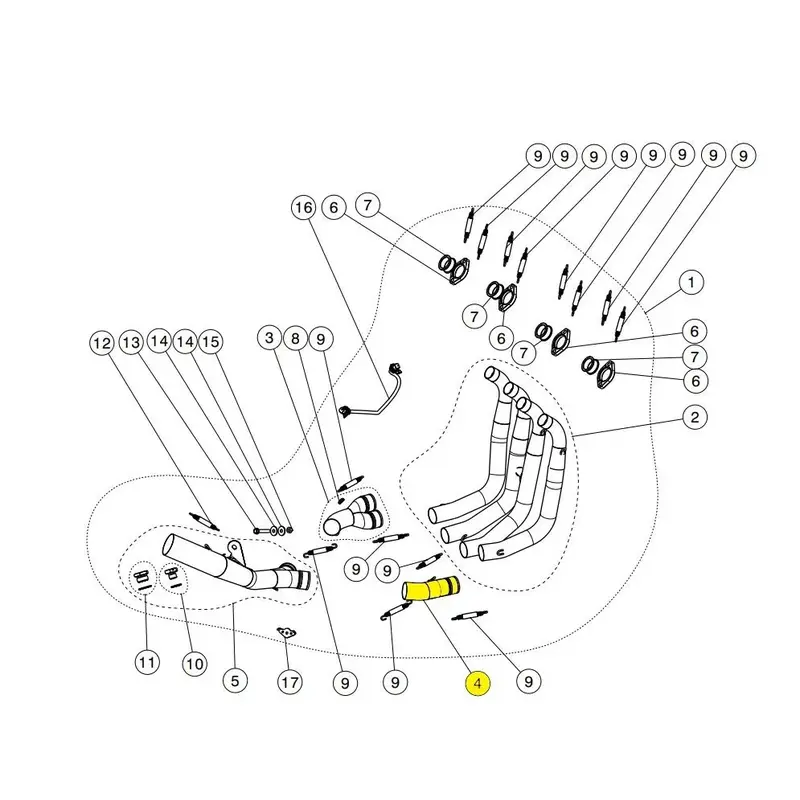 9 9 9 9 9 9 9 9

16 6 7

1

7 6

7 6

7

6

12 13 14 14 15

3 8 9

2

9 9

11 10 5 17 9 9 4 9