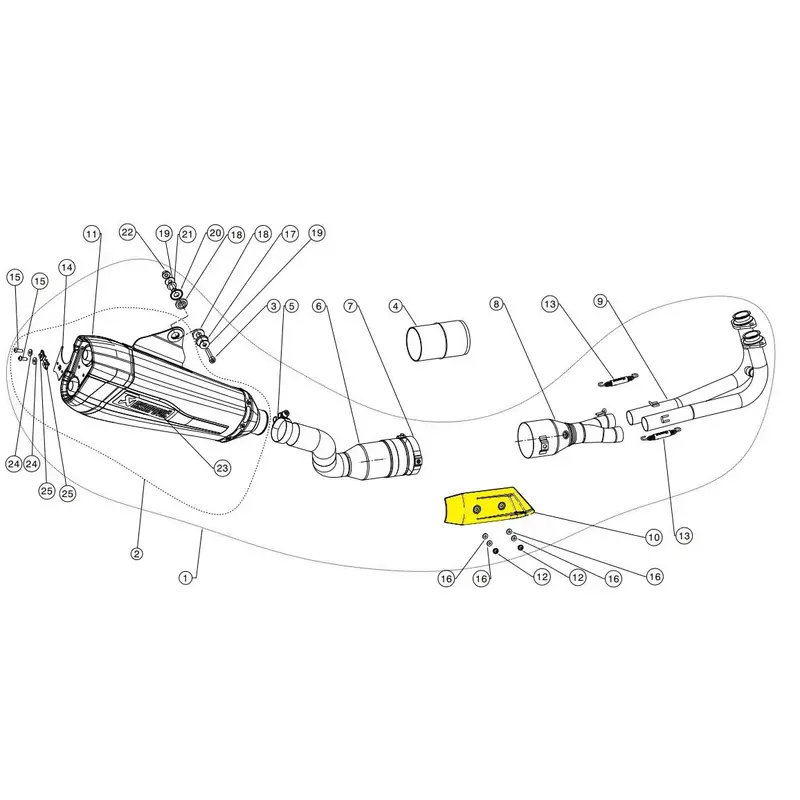 11
22
19
21
20
18
18
17
19
15
15
14
3
5
6
7
4
8
13
9
24
24
25
25
23
2
1
10
13
16
16
12
12
16
16