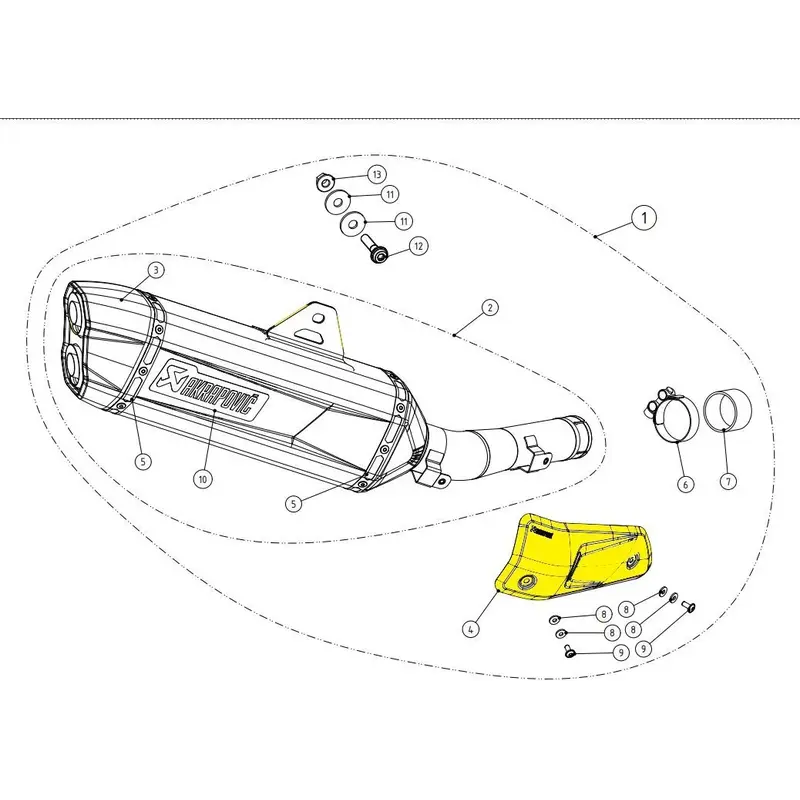 13
11
11
12
1
3
2
AKRAPOVIČ
5
10
5
6
7
4
8
8
8
8
9
9