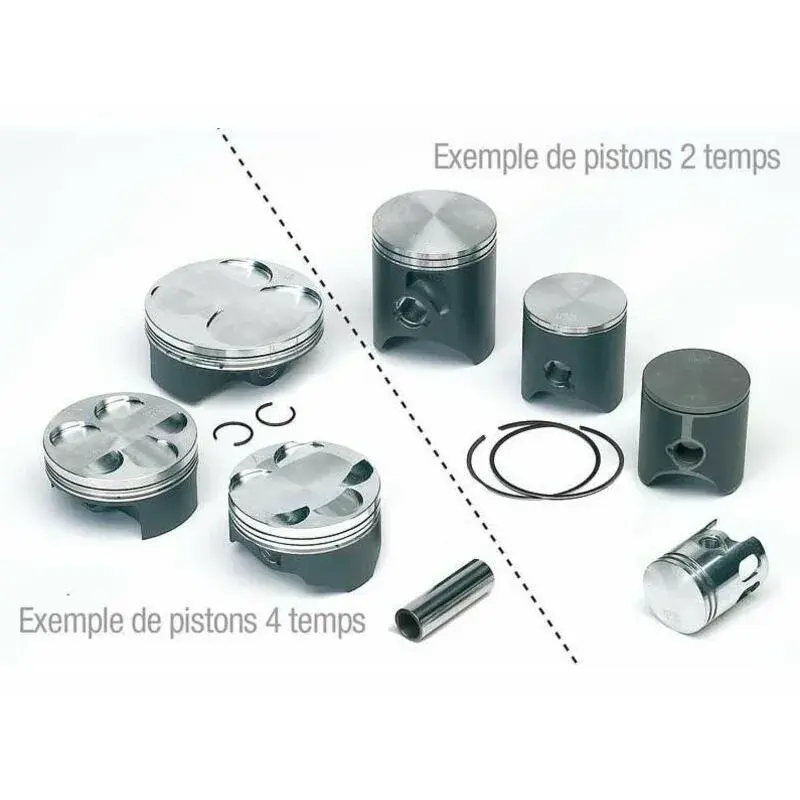 Exemple de pistons 2 temps

Exemple de pistons 4 temps