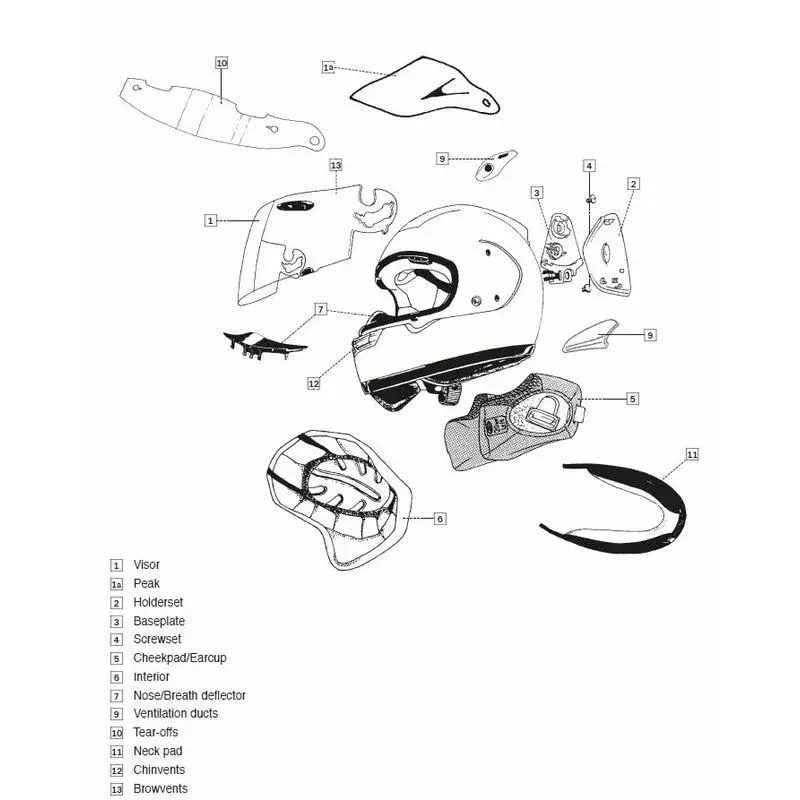 10

1a

9

13

4

3

2

1

7

9

12

5

11

6

1 Visor
1a Peak
2 Holderset
3 Baseplate
4 Screwset
5 Cheekpad/Earcup
6 Interior
7 Nose/Breath deflector
9 Ventilation ducts
10 Tear-offs
11 Neck pad
12 Chinvents
13 Browvents