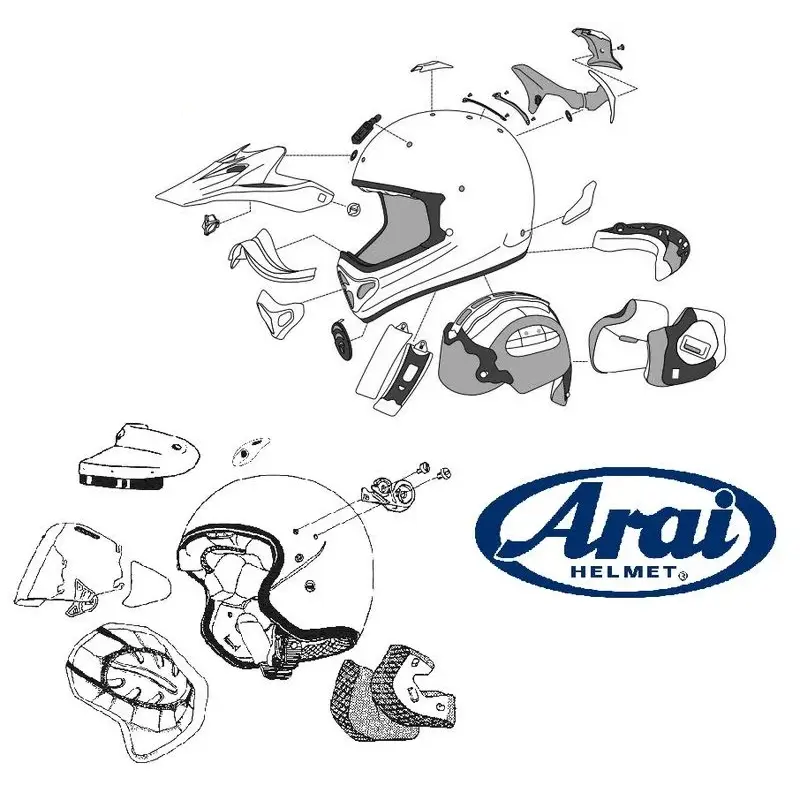 Arai
HELMET®