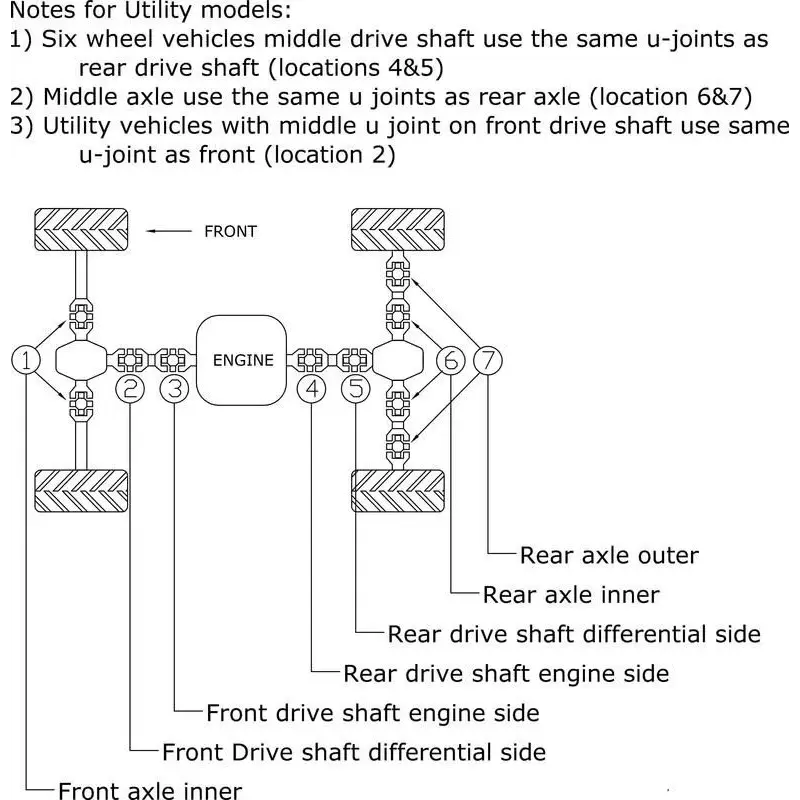 Notes for Utility models:
1) Six wheel vehicles middle drive shaft use the same u-joints as rear drive shaft (locations 4&5)
2) Middle axle use the same u joints as rear axle (location 6&7)
3) Utility vehicles with middle u joint on front drive shaft use same u-joint as front (location 2)

FRONT

ENGINE

1 2 3 4 5 6 7

Rear axle outer
Rear axle inner
Rear drive shaft differential side
Rear drive shaft engine side
Front drive shaft engine side
Front Drive shaft differential side
Front axle inner