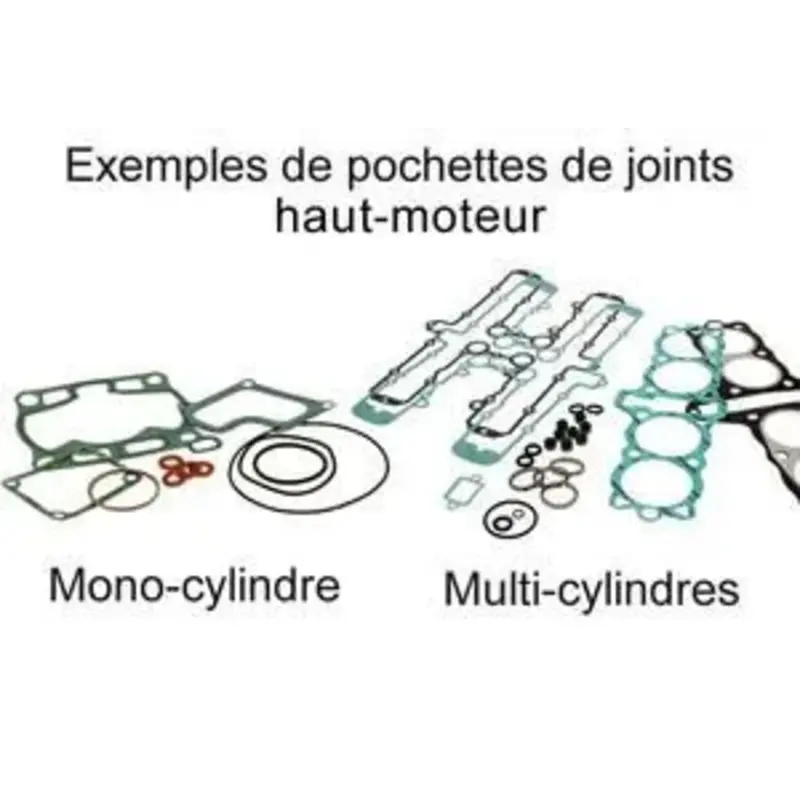 Exemples de pochettes de joints haut-moteur

Mono-cylindre

Multi-cylindres