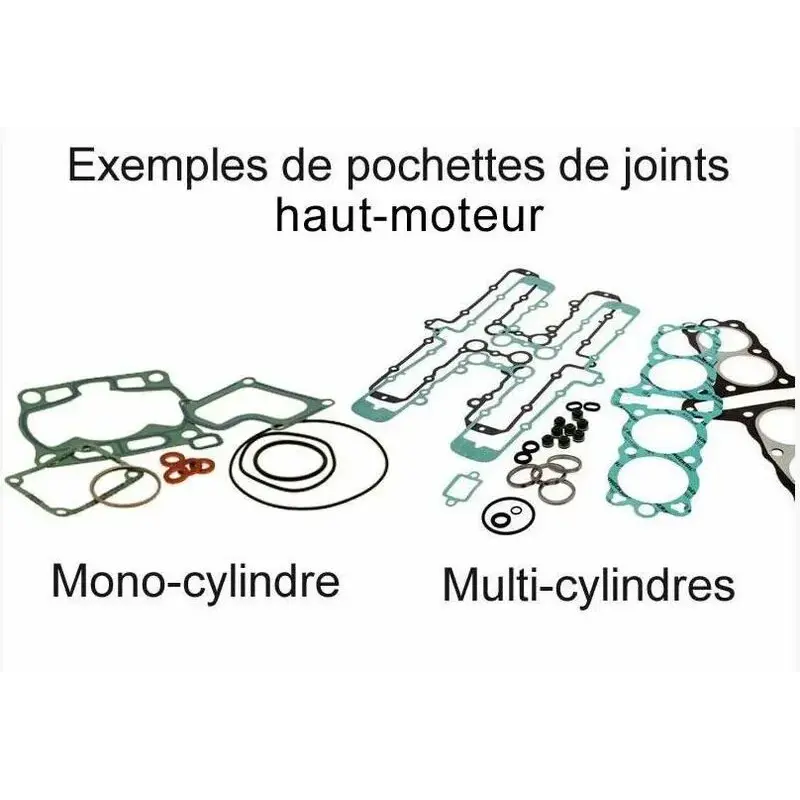 Exemples de pochettes de joints haut-moteur

Mono-cylindre

Multi-cylindres