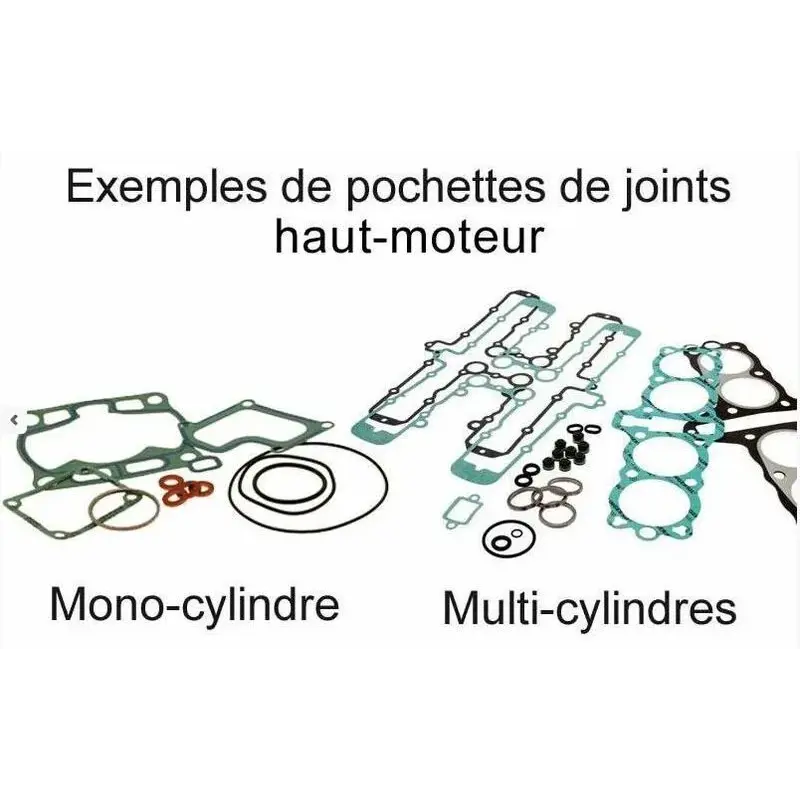 Exemples de pochettes de joints haut-moteur

Mono-cylindre

Multi-cylindres