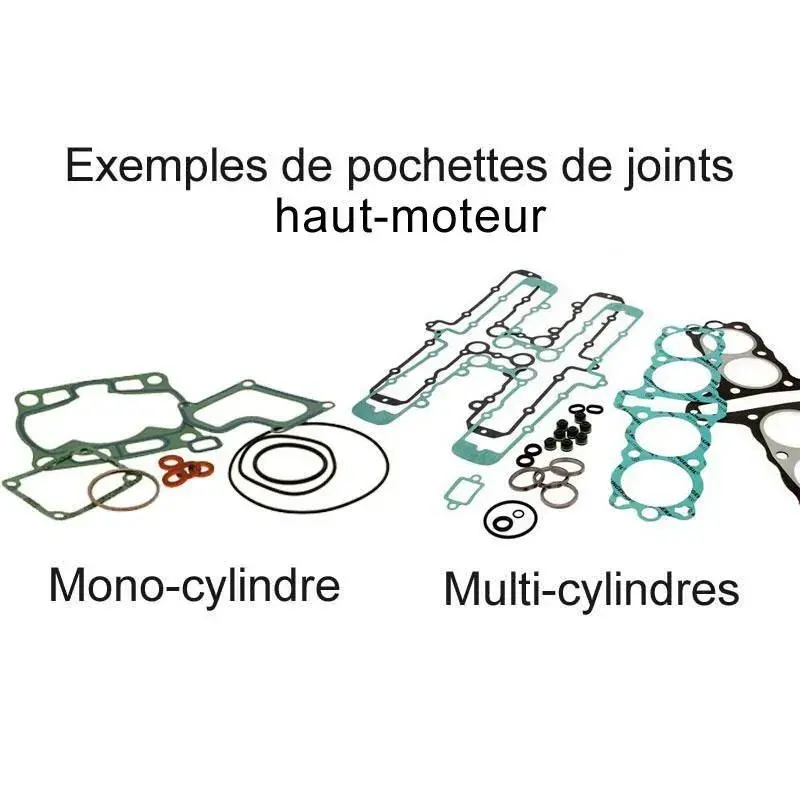 Exemples de pochettes de joints haut-moteur

Mono-cylindre

Multi-cylindres