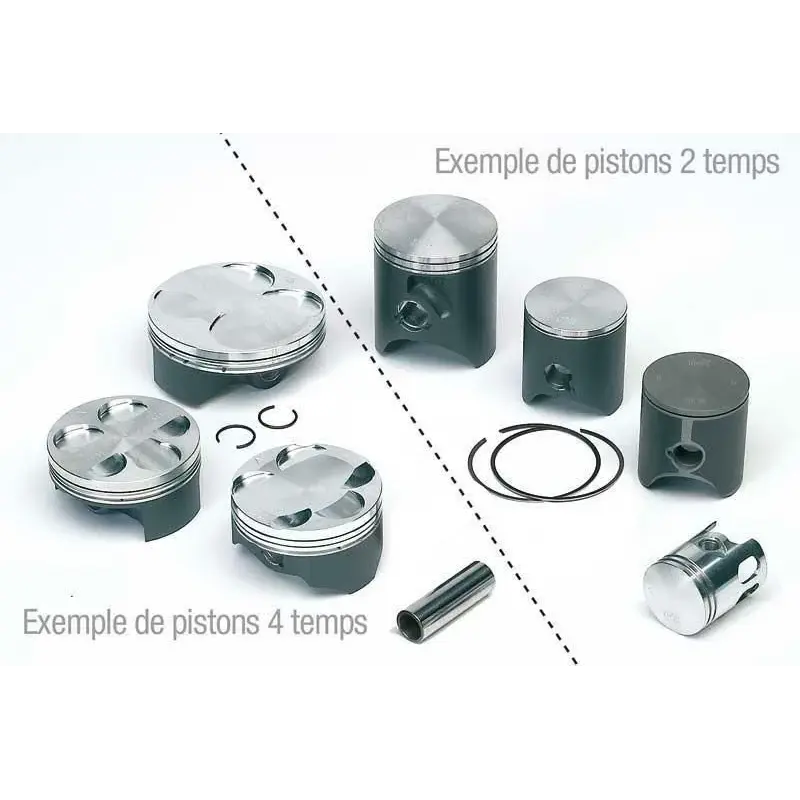 Exemple de pistons 2 temps

Exemple de pistons 4 temps