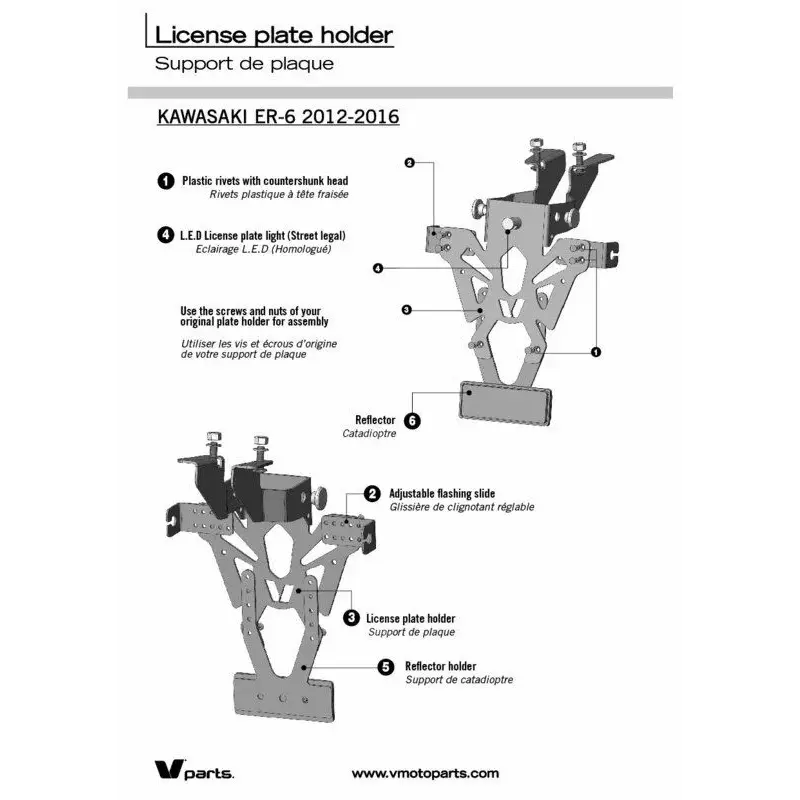 License plate holder
Support de plaque

KAWASAKI ER-6 2012-2016

1 Plastic rivets with countershunk head
Rivets plastique à tête fraisée

4 L.E.D License plate light (Street legal)
Eclairage L.E.D (Homologué)

Use the screws and nuts of your original plate holder for assembly
Utiliser les vis et écrous d'origine de votre support de plaque

2
4
3
1

Reflector 6
Catadioptre

2 Adjustable flashing slide
Glissière de clignotant réglable

3 License plate holder
Support de plaque

5 Reflector holder
Support de catadioptre

V parts.

www.vmotoparts.com