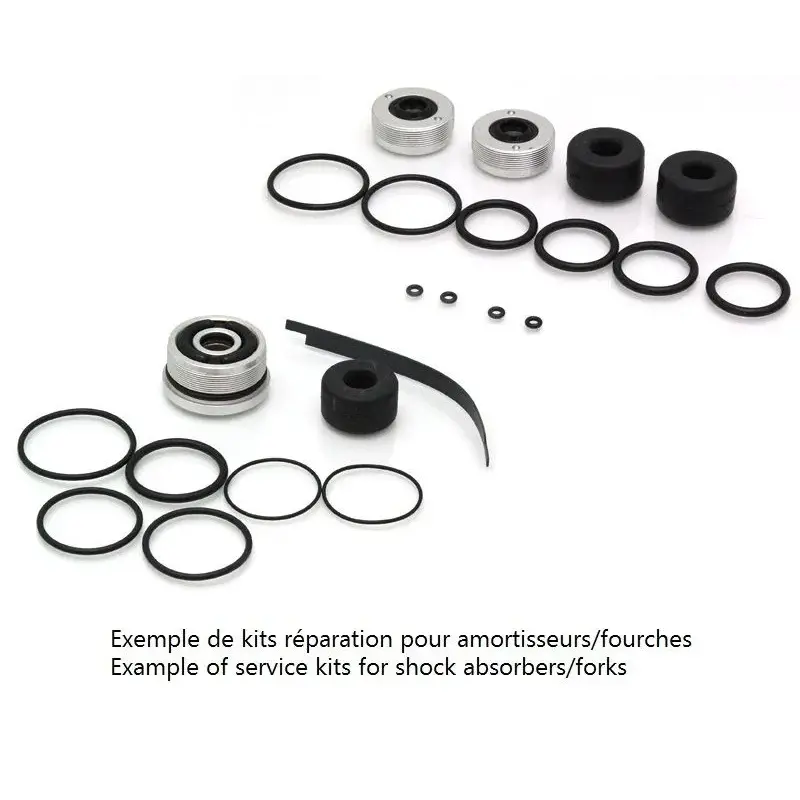 Exemple de kits réparation pour amortisseurs/fourches
Example of service kits for shock absorbers/forks