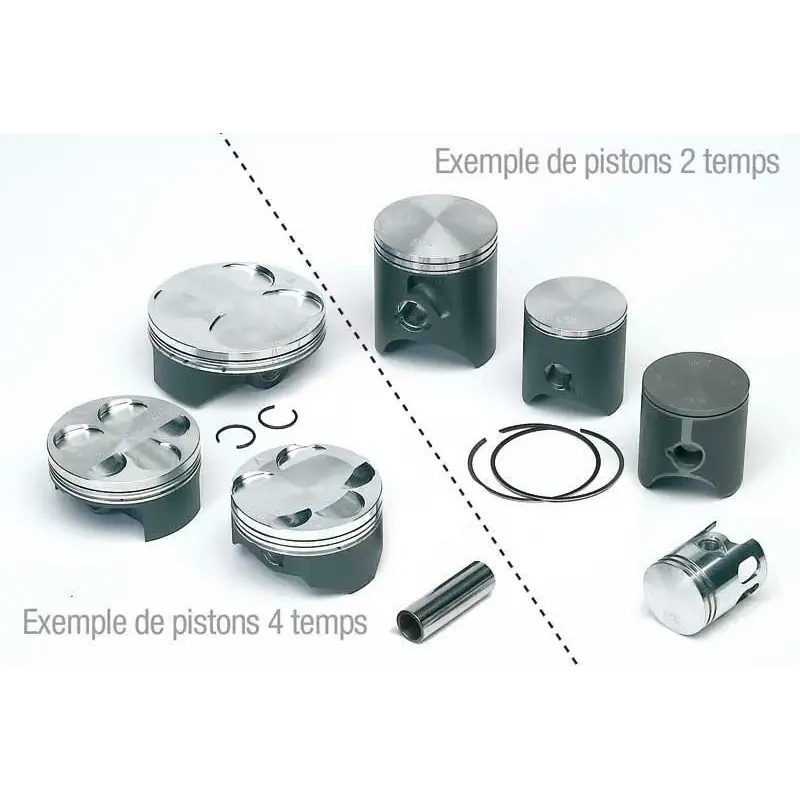 Exemple de pistons 2 temps

Exemple de pistons 4 temps