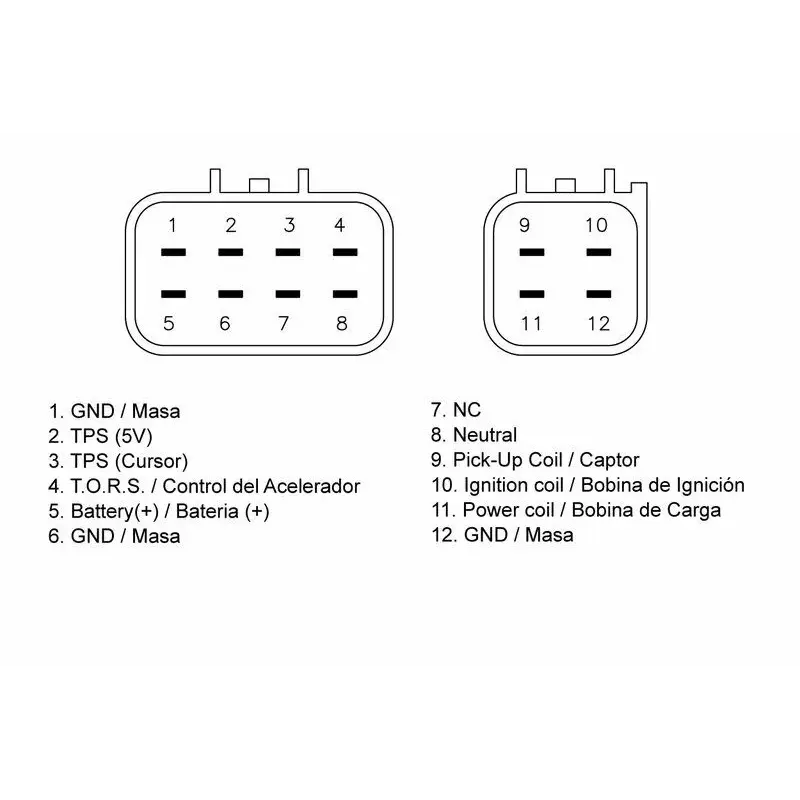 1 2 3 4

5 6 7 8

9 10

11 12

1. GND / Masa
2. TPS (5V)
3. TPS (Cursor)
4. T.O.R.S. / Control del Acelerador
5. Battery(+) / Bateria (+)
6. GND / Masa

7. NC
8. Neutral
9. Pick-Up Coil / Captor
10. Ignition coil / Bobina de Ignición
11. Power coil / Bobina de Carga
12. GND / Masa