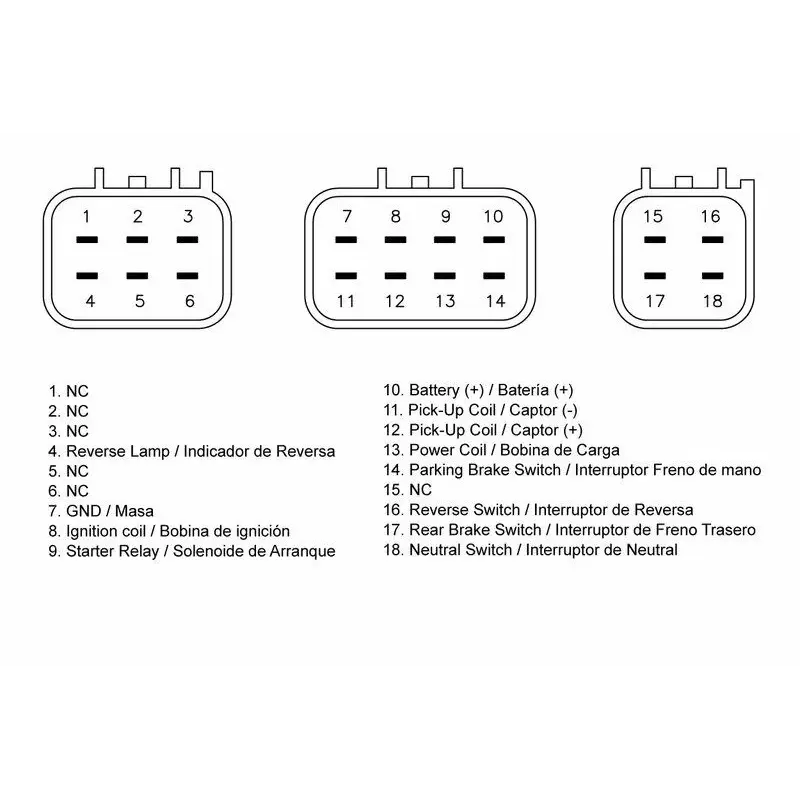 1 2 3
4 5 6

7 8 9 10
11 12 13 14

15 16
17 18

1. NC
2. NC
3. NC
4. Reverse Lamp / Indicador de Reversa
5. NC
6. NC
7. GND / Masa
8. Ignition coil / Bobina de ignición
9. Starter Relay / Solenoide de Arranque

10. Battery (+) / Batería (+)
11. Pick-Up Coil / Captor (-)
12. Pick-Up Coil / Captor (+)
13. Power Coil / Bobina de Carga
14. Parking Brake Switch / Interruptor Freno de mano
15. NC
16. Reverse Switch / Interruptor de Reversa
17. Rear Brake Switch / Interruptor de Freno Trasero
18. Neutral Switch / Interruptor de Neutral