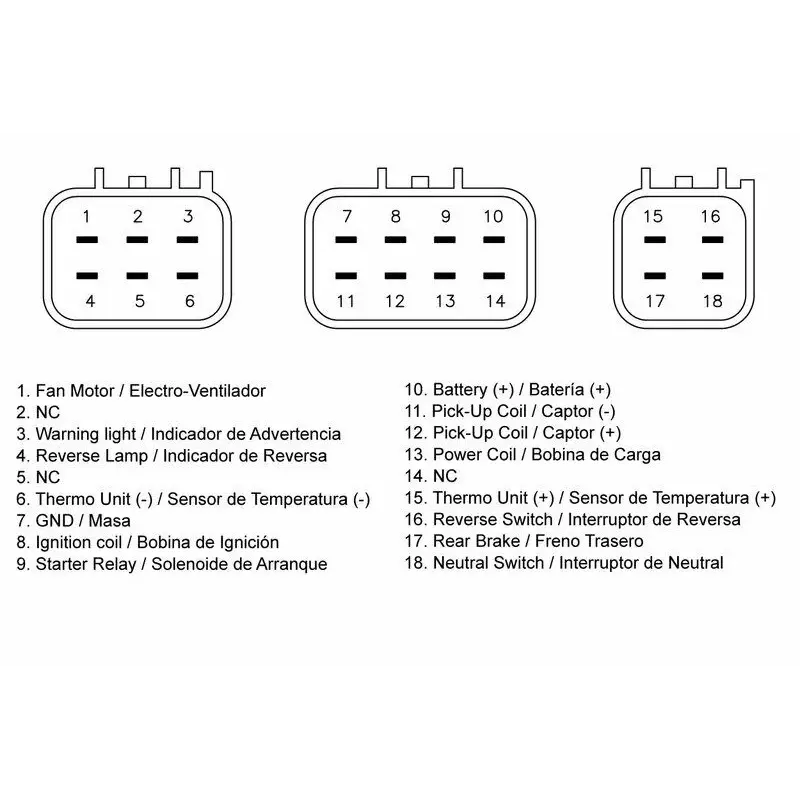 1 2 3
4 5 6

7 8 9 10
11 12 13 14

15 16
17 18

1. Fan Motor / Electro-Ventilador
2. NC
3. Warning light / Indicador de Advertencia
4. Reverse Lamp / Indicador de Reversa
5. NC
6. Thermo Unit (-) / Sensor de Temperatura (-)
7. GND / Masa
8. Ignition coil / Bobina de Ignición
9. Starter Relay / Solenoide de Arranque

10. Battery (+) / Batería (+)
11. Pick-Up Coil / Captor (-)
12. Pick-Up Coil / Captor (+)
13. Power Coil / Bobina de Carga
14. NC
15. Thermo Unit (+) / Sensor de Temperatura (+)
16. Reverse Switch / Interruptor de Reversa
17. Rear Brake / Freno Trasero
18. Neutral Switch / Interruptor de Neutral