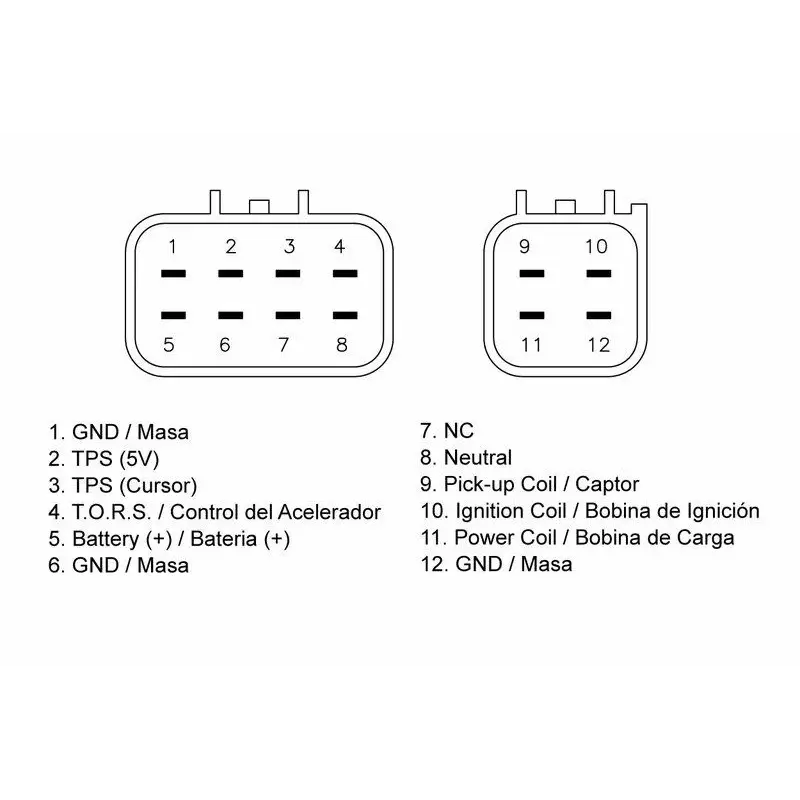 1 2 3 4

5 6 7 8

9 10

11 12

1. GND / Masa
2. TPS (5V)
3. TPS (Cursor)
4. T.O.R.S. / Control del Acelerador
5. Battery (+) / Bateria (+)
6. GND / Masa

7. NC
8. Neutral
9. Pick-up Coil / Captor
10. Ignition Coil / Bobina de Ignición
11. Power Coil / Bobina de Carga
12. GND / Masa