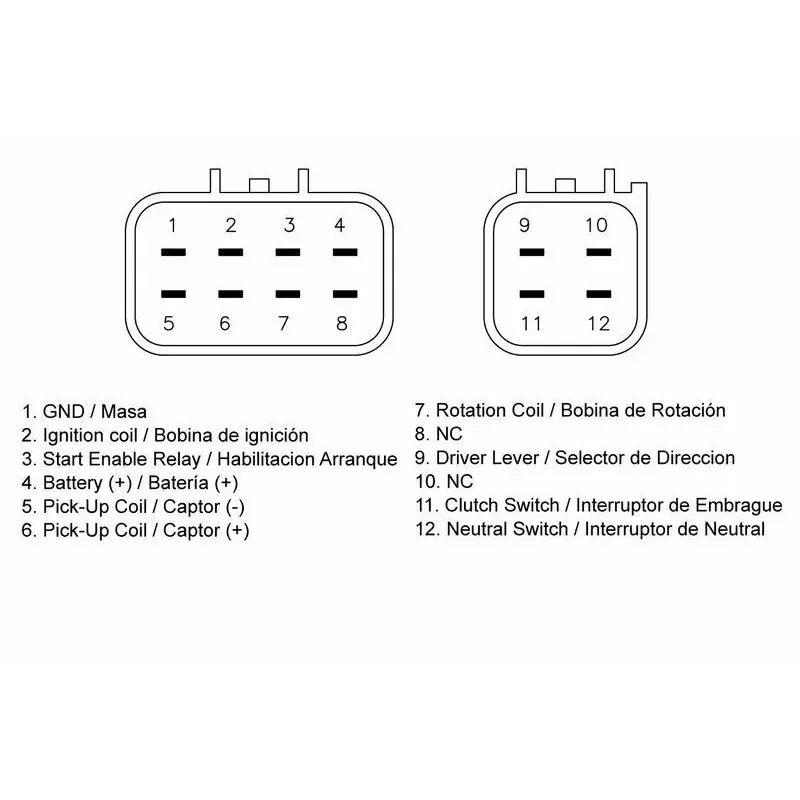 1 2 3 4

5 6 7 8

9 10

11 12

1. GND / Masa
2. Ignition coil / Bobina de ignición
3. Start Enable Relay / Habilitacion Arranque
4. Battery (+) / Batería (+)
5. Pick-Up Coil / Captor (-)
6. Pick-Up Coil / Captor (+)

7. Rotation Coil / Bobina de Rotación
8. NC
9. Driver Lever / Selector de Direccion
10. NC
11. Clutch Switch / Interruptor de Embrague
12. Neutral Switch / Interruptor de Neutral