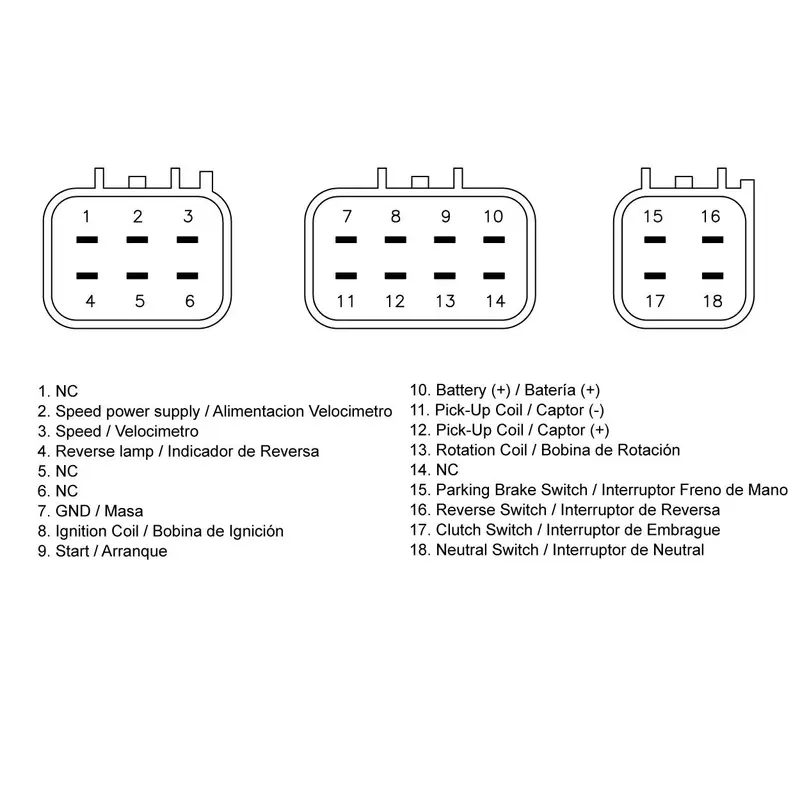 1 2 3
4 5 6

7 8 9 10
11 12 13 14

15 16
17 18

1. NC
2. Speed power supply / Alimentacion Velocimetro
3. Speed / Velocimetro
4. Reverse lamp / Indicador de Reversa
5. NC
6. NC
7. GND / Masa
8. Ignition Coil / Bobina de Ignición
9. Start / Arranque

10. Battery (+) / Batería (+)
11. Pick-Up Coil / Captor (-)
12. Pick-Up Coil / Captor (+)
13. Rotation Coil / Bobina de Rotación
14. NC
15. Parking Brake Switch / Interruptor Freno de Mano
16. Reverse Switch / Interruptor de Reversa
17. Clutch Switch / Interruptor de Embrague
18. Neutral Switch / Interruptor de Neutral