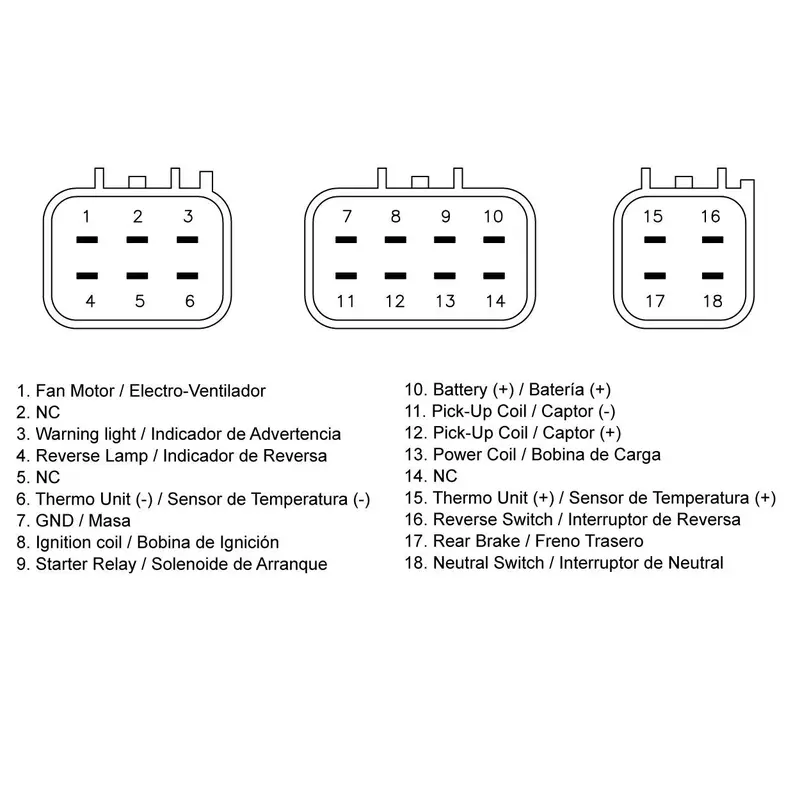 1 2 3
4 5 6

7 8 9 10
11 12 13 14

15 16
17 18

1. Fan Motor / Electro-Ventilador
2. NC
3. Warning light / Indicador de Advertencia
4. Reverse Lamp / Indicador de Reversa
5. NC
6. Thermo Unit (-) / Sensor de Temperatura (-)
7. GND / Masa
8. Ignition coil / Bobina de Ignición
9. Starter Relay / Solenoide de Arranque

10. Battery (+) / Batería (+)
11. Pick-Up Coil / Captor (-)
12. Pick-Up Coil / Captor (+)
13. Power Coil / Bobina de Carga
14. NC
15. Thermo Unit (+) / Sensor de Temperatura (+)
16. Reverse Switch / Interruptor de Reversa
17. Rear Brake / Freno Trasero
18. Neutral Switch / Interruptor de Neutral