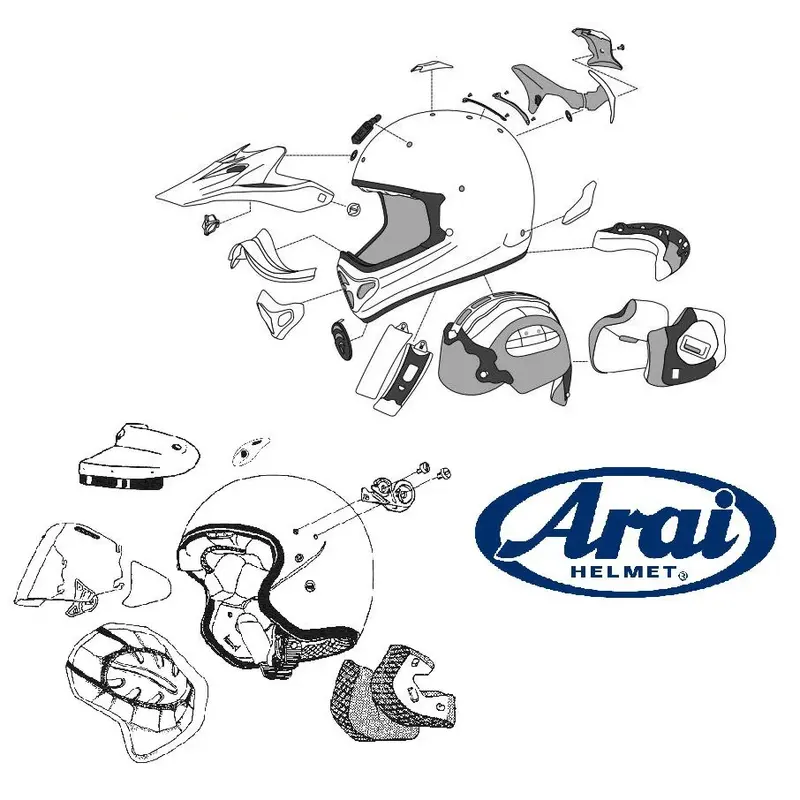 Arai
HELMET®