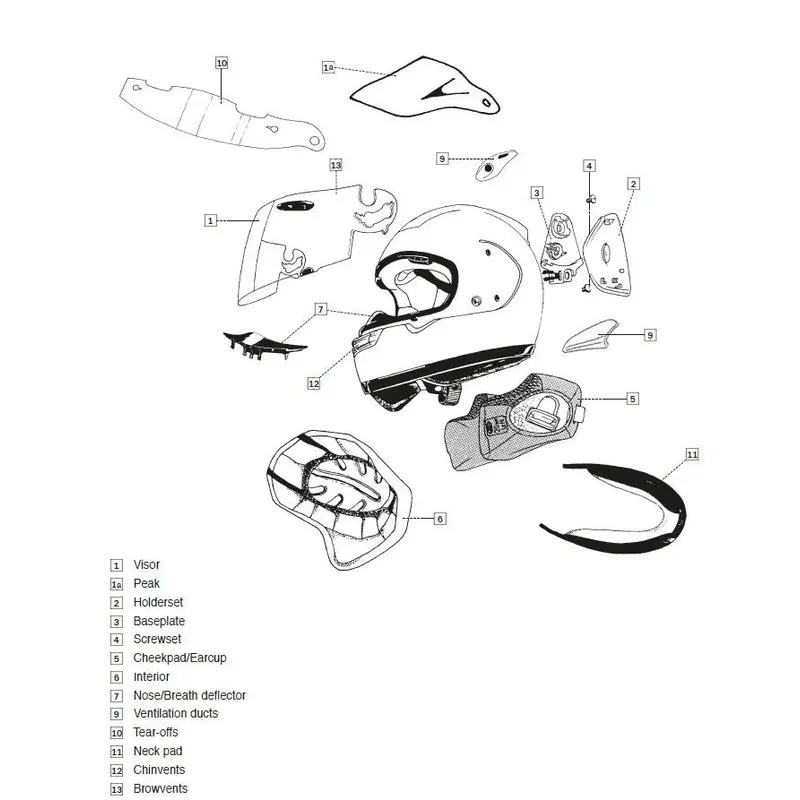 10
1a
9
13
4
3
2
1
7
9
12
5
11
6

1 Visor
1a Peak
2 Holderset
3 Baseplate
4 Screwset
5 Cheekpad/Earcup
6 Interior
7 Nose/Breath deflector
9 Ventilation ducts
10 Tear-offs
11 Neck pad
12 Chinvents
13 Browvents