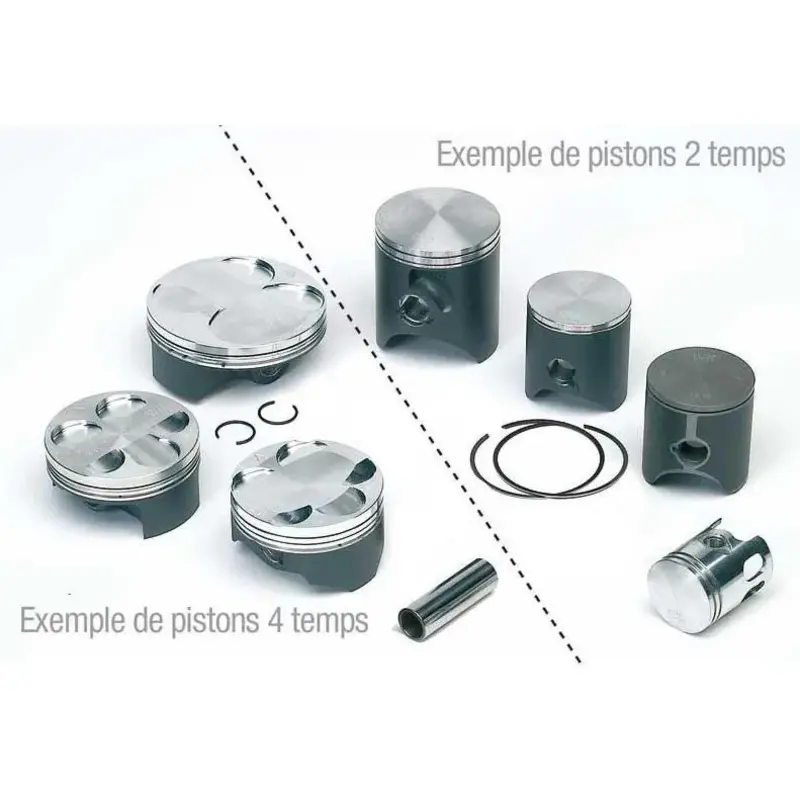 Exemple de pistons 2 temps

Exemple de pistons 4 temps