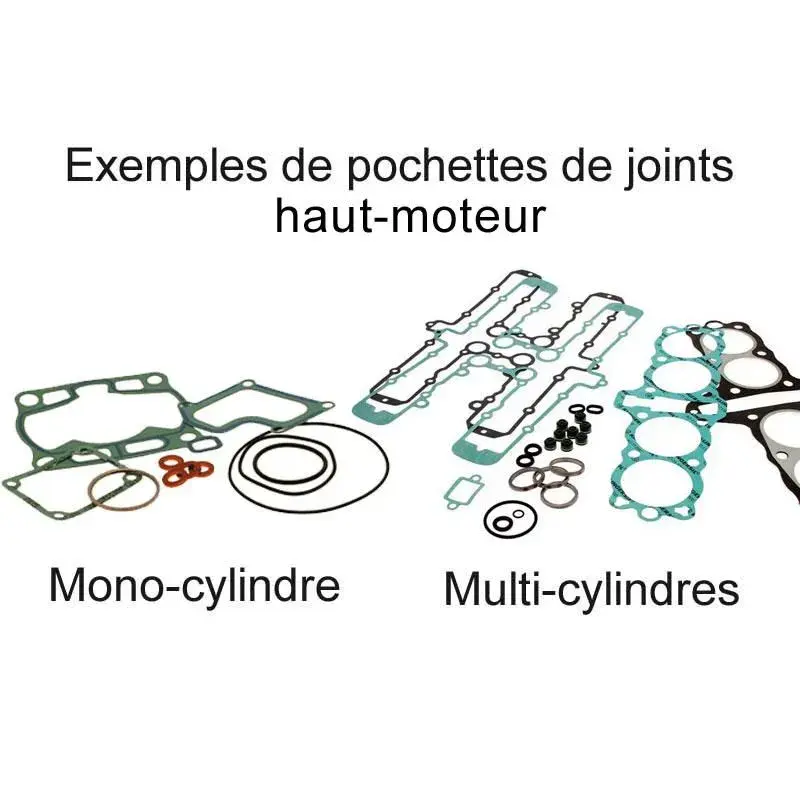 Exemples de pochettes de joints haut-moteur

Mono-cylindre

Multi-cylindres