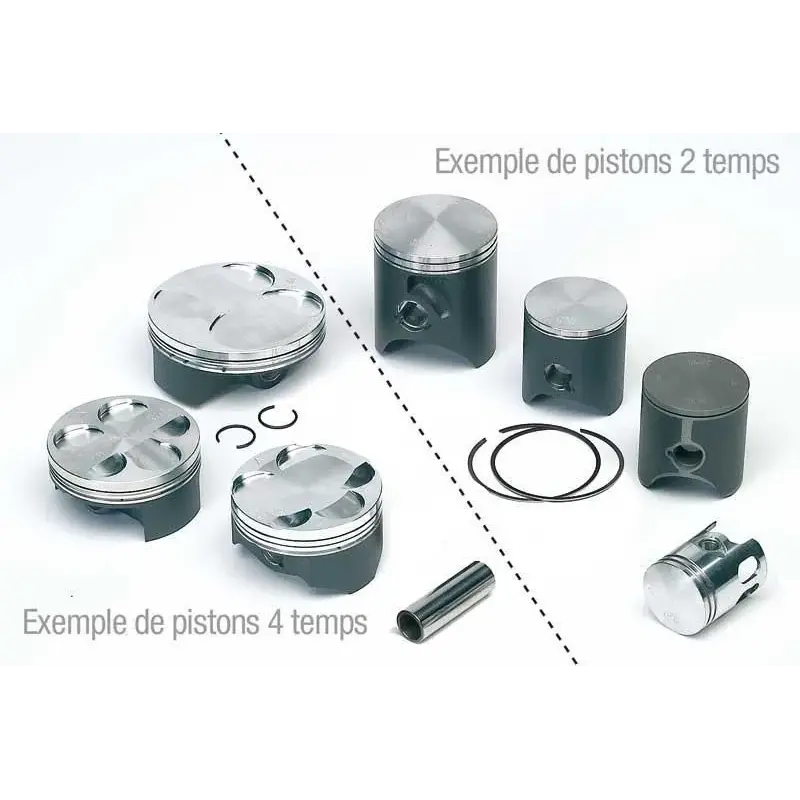 Exemple de pistons 2 temps

Exemple de pistons 4 temps