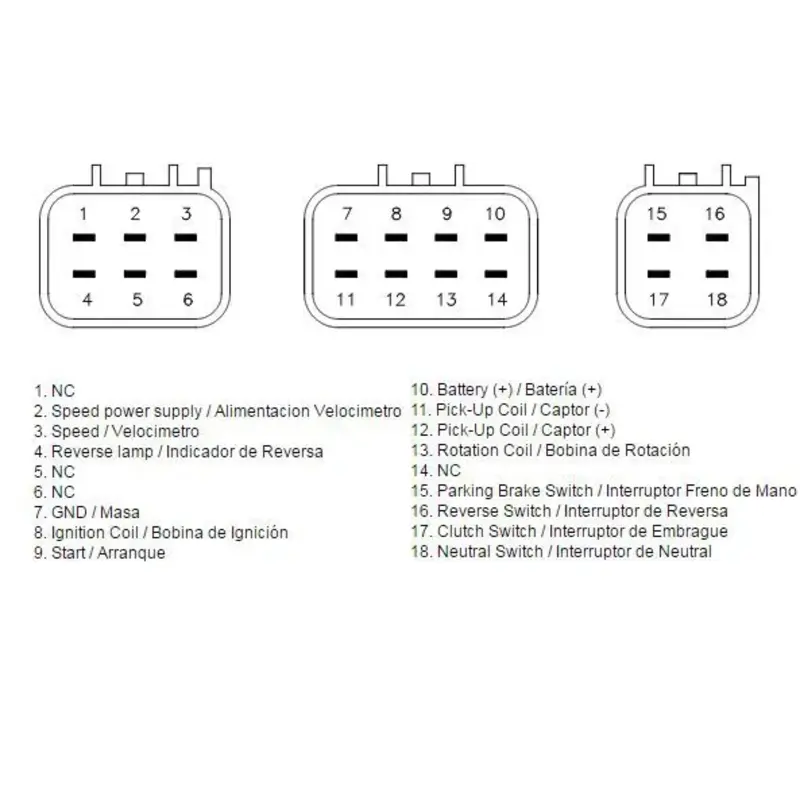 1 2 3
4 5 6

7 8 9 10
11 12 13 14

15 16
17 18

1. NC
2. Speed power supply / Alimentacion Velocimetro
3. Speed / Velocimetro
4. Reverse lamp / Indicador de Reversa
5. NC
6. NC
7. GND / Masa
8. Ignition Coil / Bobina de Ignición
9. Start / Arranque

10. Battery (+) / Batería (+)
11. Pick-Up Coil / Captor (-)
12. Pick-Up Coil / Captor (+)
13. Rotation Coil / Bobina de Rotación
14. NC
15. Parking Brake Switch / Interruptor Freno de Mano
16. Reverse Switch / Interruptor de Reversa
17. Clutch Switch / Interruptor de Embrague
18. Neutral Switch / Interruptor de Neutral