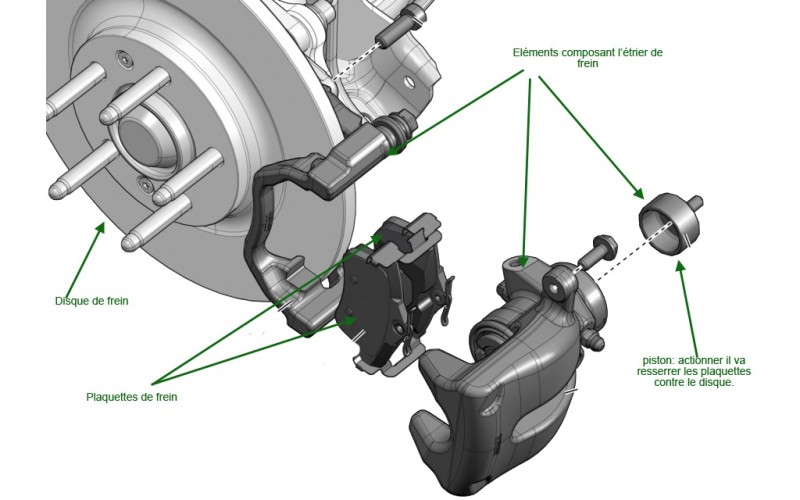 Eléments composant l'étrier de frein

Disque de frein

Plaquettes de frein

piston: actionner il va resserrer les plaquettes contre le disque.